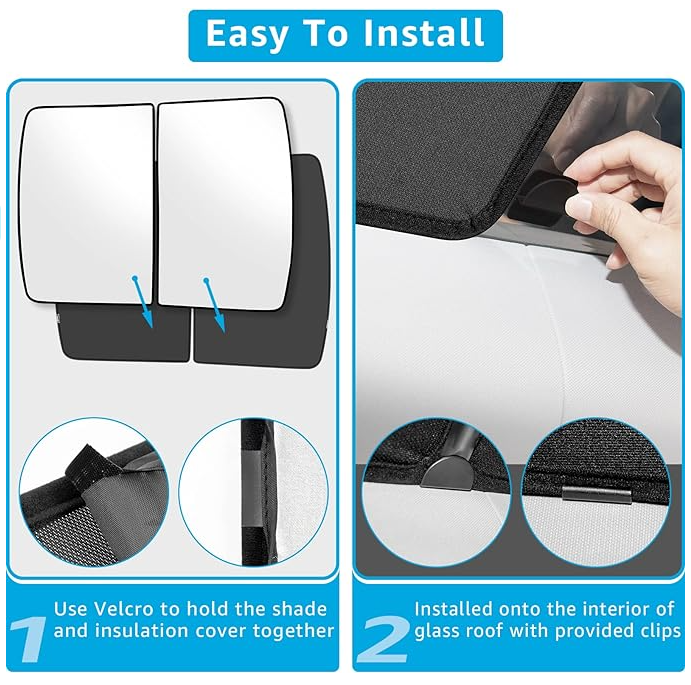 Easy To Install

1 Use Velcro to hold the shade and insulation cover together

2 Installed onto the interior of glass roof with provided clips