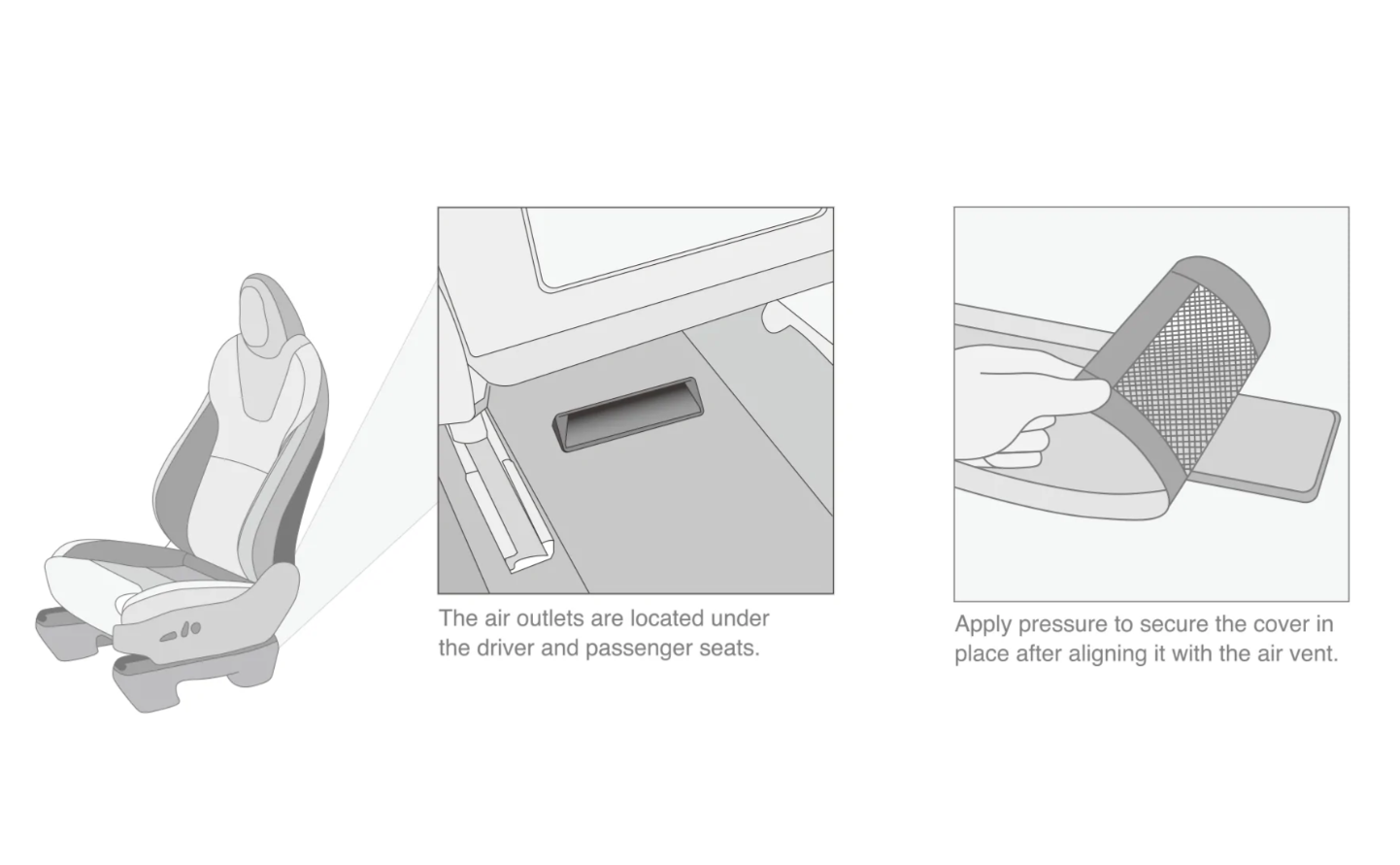 The air outlets are located under the driver and passenger seats.

Apply pressure to secure the cover in place after aligning it with the air vent.